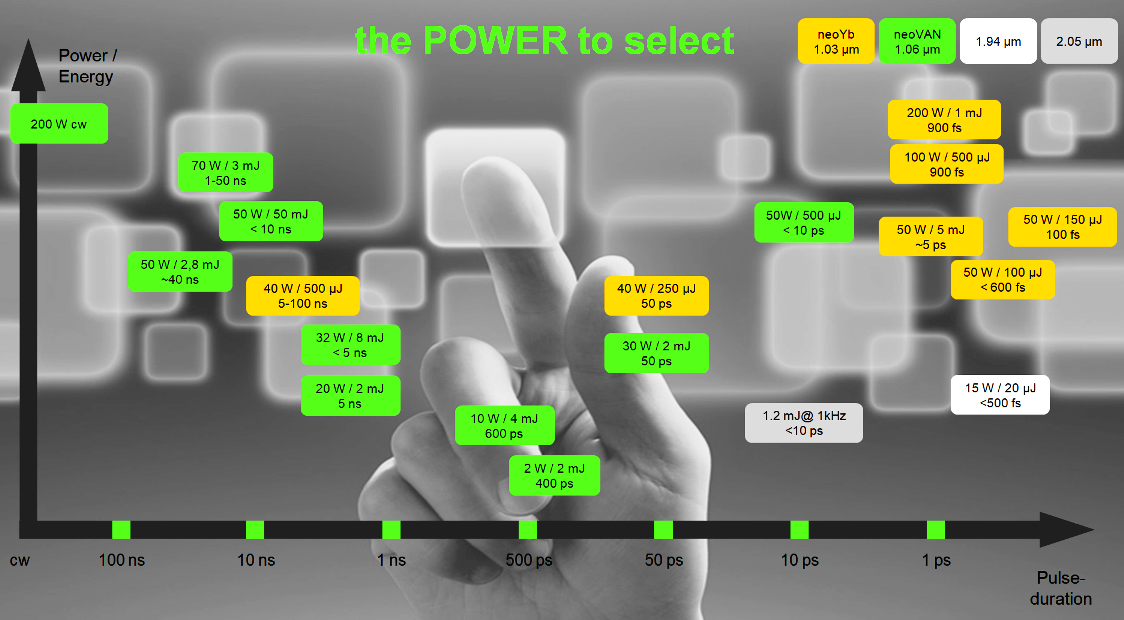 the POWER to select

neoYb
1.03 µm

neoVAN
1.06 µm

1.94 µm

2.05 µm

Power / Energy

200 W cw

70 W / 3 mJ
1-50 ns

50 W / 50 mJ
< 10 ns

50 W / 2,8 mJ
~40 ns

40 W / 500 µJ
5-100 ns

32 W / 8 mJ
< 5 ns

20 W / 2 mJ
5 ns

10 W / 4 mJ
600 ps

2 W / 2 mJ
400 ps

40 W / 250 µJ
50 ps

30 W / 2 mJ
50 ps

50W / 500 µJ
< 10 ps

1.2 mJ@ 1kHz
<10 ps

200 W / 1 mJ
900 fs

100 W / 500 µJ
900 fs

50 W / 5 mJ
~5 ps

50 W / 150 µJ
100 fs

50 W / 100 µJ
< 600 fs

15 W / 20 µJ
<500 fs

cw

100 ns

10 ns

1 ns

500 ps

50 ps

10 ps

1 ps

Pulse-duration